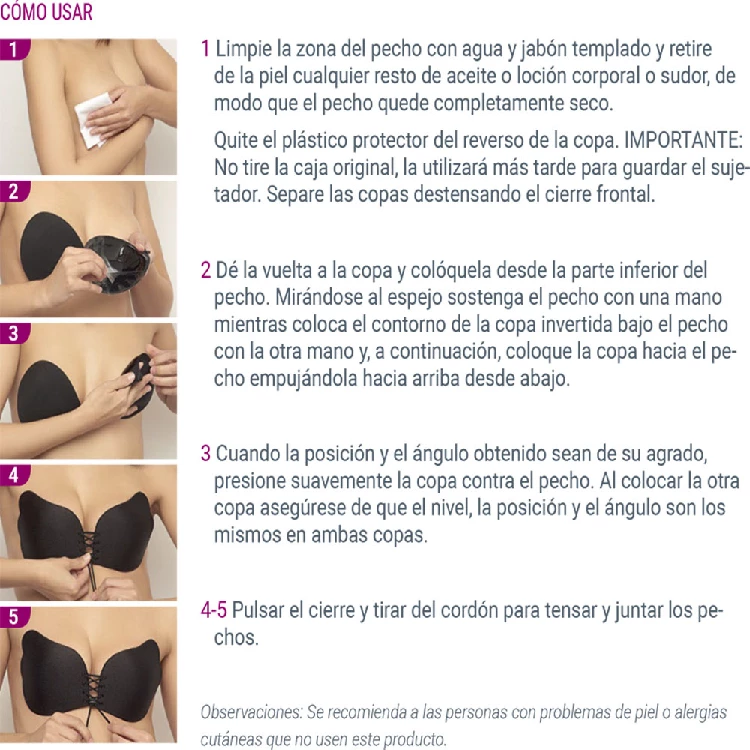 CÓMO USAR

1

2

3

4

5

1 Limpie la zona del pecho con agua y jabón templado y retire de la piel cualquier resto de aceite o loción corporal o sudor, de modo que el pecho quede completamente seco.

Quite el plástico protector del reverso de la copa. IMPORTANTE: No tire la caja original, la utilizará más tarde para guardar el sujetador. Separe las copas destensando el cierre frontal.

2 Dé la vuelta a la copa y colóquela desde la parte inferior del pecho. Mirándose al espejo sostenga el pecho con una mano mientras coloca el contorno de la copa invertida bajo el pecho con la otra mano y, a continuación, coloque la copa hacia el pecho empujándola hacia arriba desde abajo.

3 Cuando la posición y el ángulo obtenido sean de su agrado, presione suavemente la copa contra el pecho. Al colocar la otra copa asegúrese de que el nivel, la posición y el ángulo son los mismos en ambas copas.

4-5 Pulsar el cierre y tirar del cordón para tensar y juntar los pechos.

Observaciones: Se recomienda a las personas con problemas de piel o alergias cutáneas que no usen este producto.